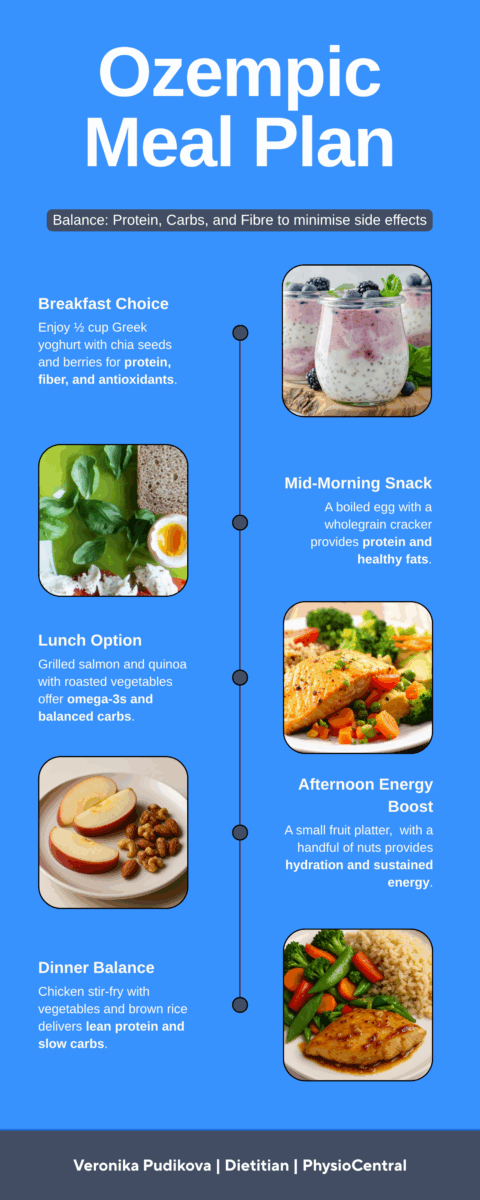 Ozempic Meal Plan

Balance: Protein, Carbs, and Fibre to minimise side effects

Breakfast Choice

Enjoy ½ cup Greek yoghurt with chia seeds and berries for protein, fiber, and antioxidants.

Mid-Morning Snack

A boiled egg with a wholegrain cracker provides protein and healthy fats.

Lunch Option

Grilled salmon and quinoa with roasted vegetables offer omega-3s and balanced carbs.

Afternoon Energy Boost

A small fruit platter, with a handful of nuts provides hydration and sustained energy.

Dinner Balance

Chicken stir-fry with vegetables and brown rice delivers lean protein and slow carbs.

Veronika Pudikova | Dietitian | PhysioCentral